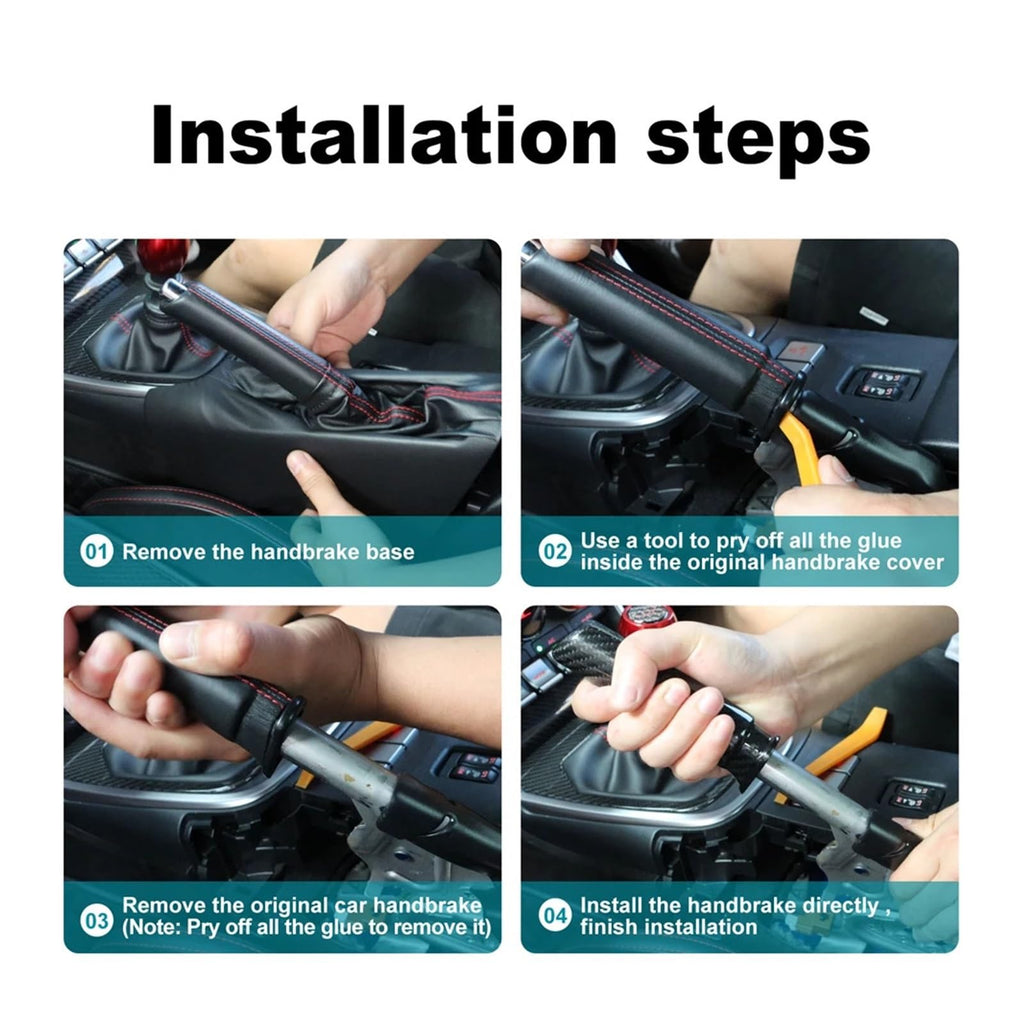 Installation steps

01 Remove the handbrake base

02 Use a tool to pry off all the glue inside the original handbrake cover

03 Remove the original car handbrake (Note: Pry off all the glue to remove it)

04 Install the handbrake directly , finish installation