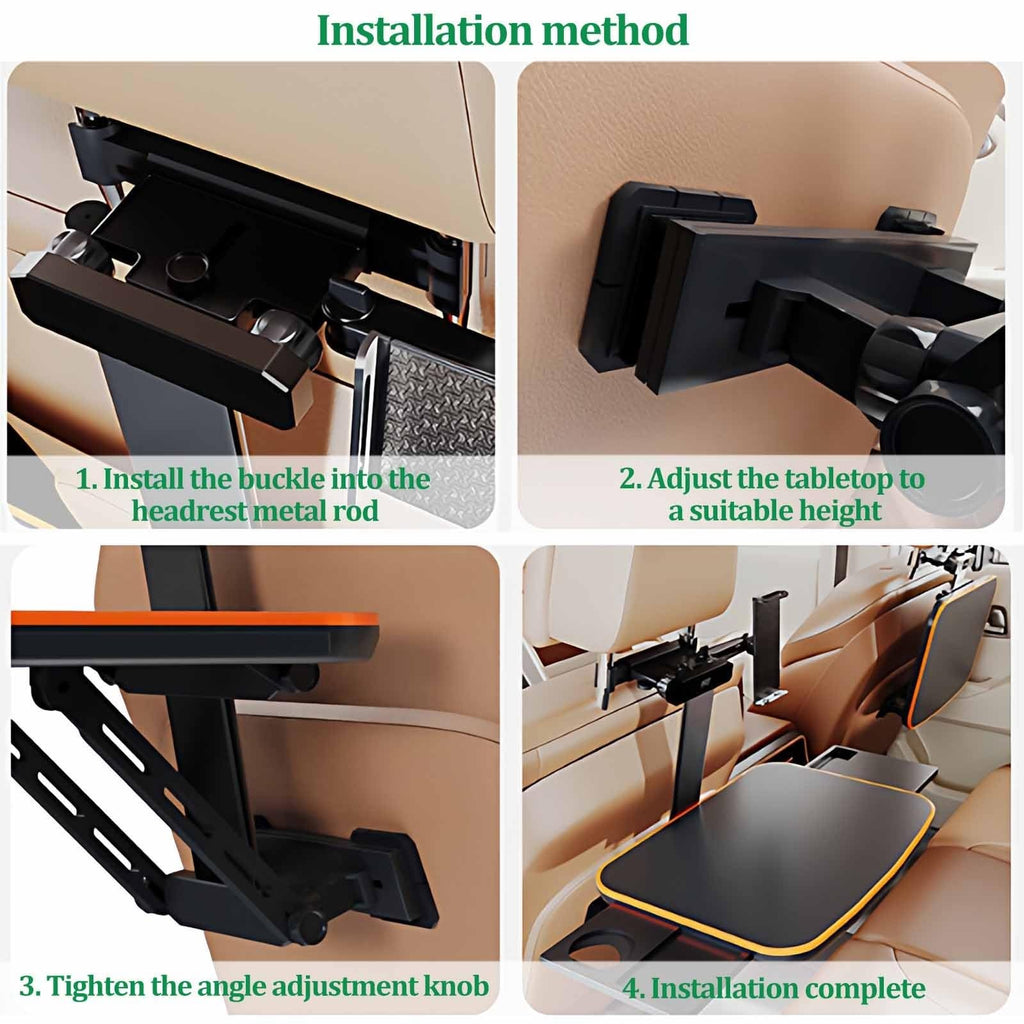 Installation method

1. Install the buckle into the headrest metal rod

2. Adjust the tabletop to a suitable height

3. Tighten the angle adjustment knob

4. Installation complete