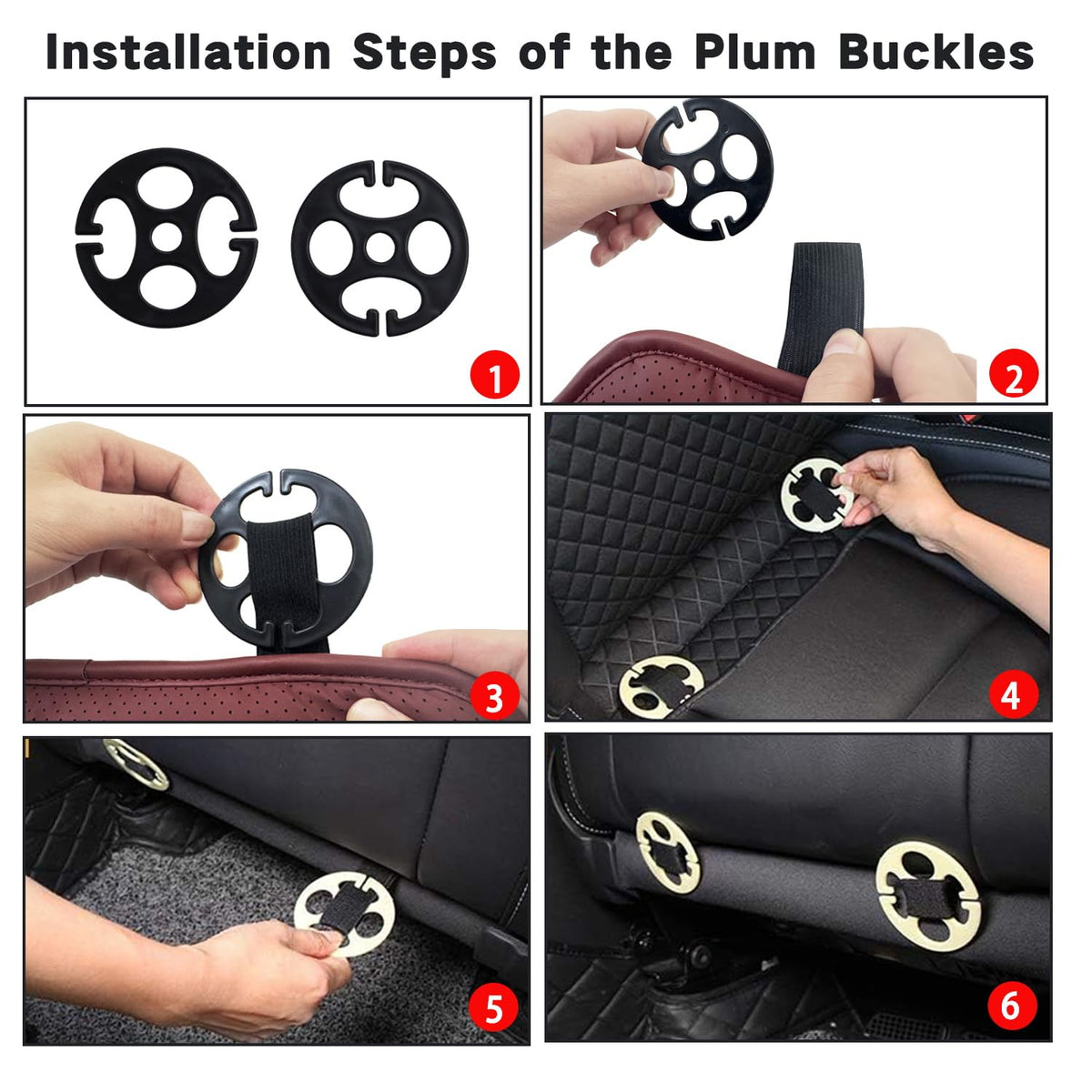 Installation Steps of the Plum Buckles

1

2

3

4

5

6